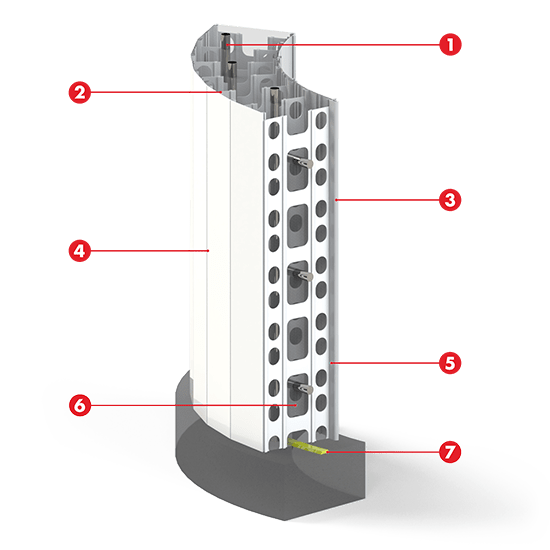 1
2
3
4
5
6
7